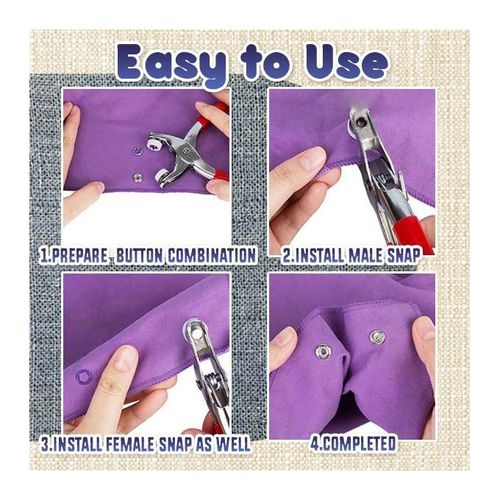 Easy to Use

1.PREPARE BUTTON COMBINATION

2.INSTALL MALE SNAP

3.INSTALL FEMALE SNAP AS WELL

4.COMPLETED